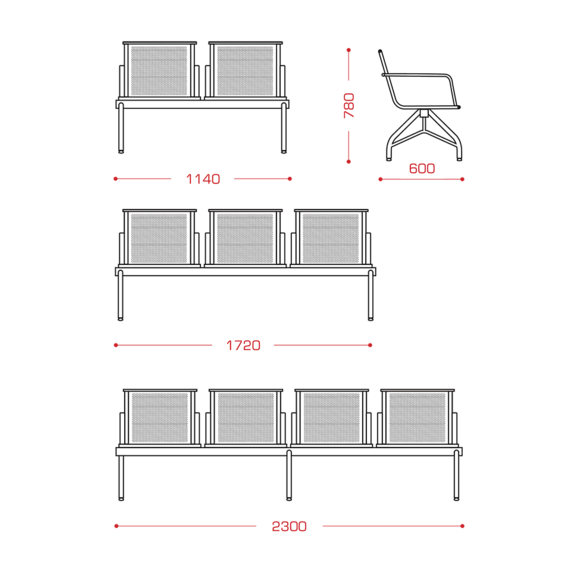 780

1140

600

1720

2300