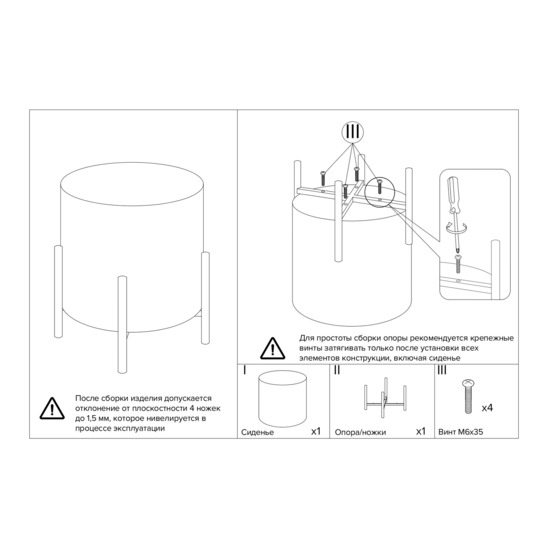 После сборки изделия допускается отклонение от плоскостности 4 ножек до 1,5 мм, которое нивелируется в процессе эксплуатации

III

Для простоты сборки опоры рекомендуется крепежные винты затягивать только после установки всех элементов конструкции, включая сиденье

I

Сиденье x1

II

Опора/ножки x1

III

x4

Винт М6х35