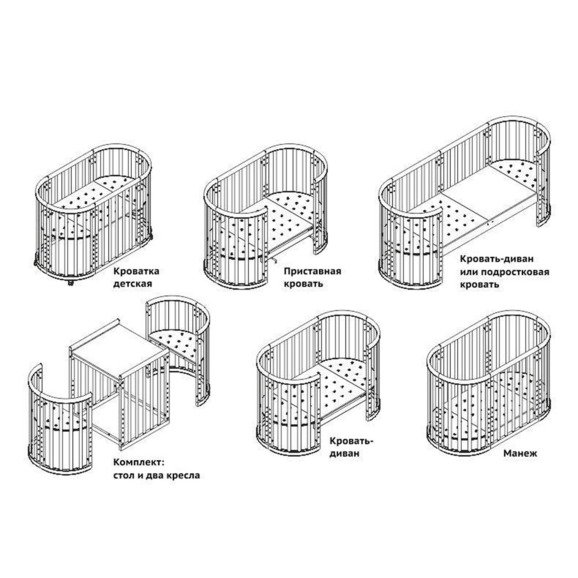 Кроватка детская

Приставная кровать

Кровать-диван или подростковая кровать

Комплект: стол и два кресла

Кровать-диван

Манеж